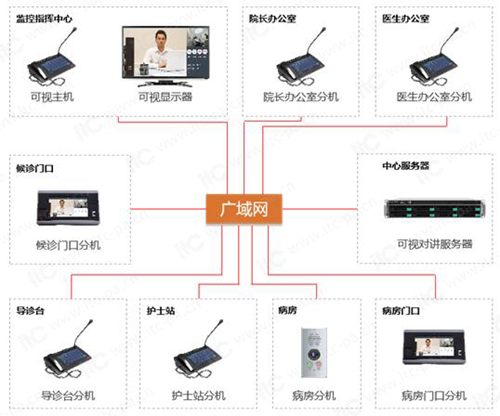 监控指挥中心
可视主机
可视显示器

院长办公室
院长办公室分机

医生办公室
医生办公室分机

候诊门口
候诊门口分机

广域网

中心服务器
可视对讲服务器

导诊台
导诊台分机

护士站
护士站分机

病房
病房分机

病房门口
病房门口分机

itc www.itc-pa.cn